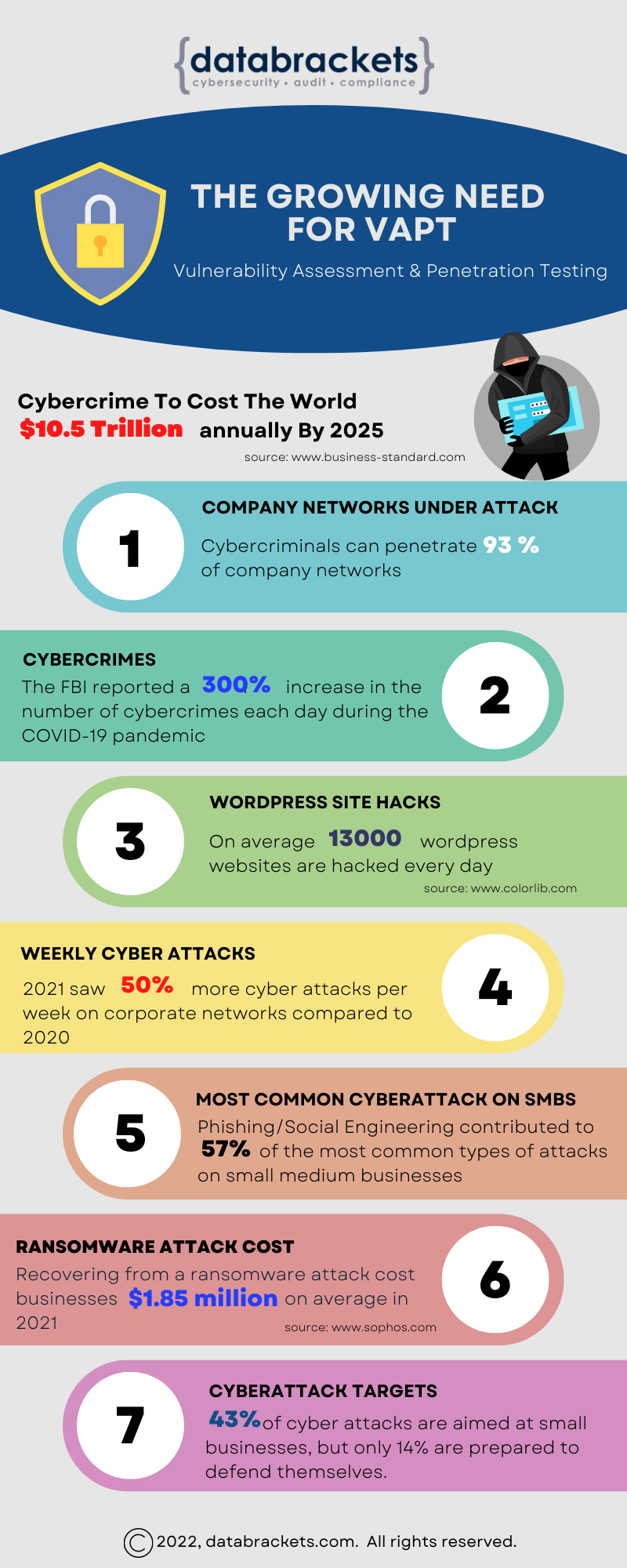 {databrackets}
cybersecurity • audit • compliance

THE GROWING NEED FOR VAPT

Vulnerability Assessment & Penetration Testing

Cybercrime To Cost The World $10.5 Trillion annually By 2025

source: www.business-standard.com

1

COMPANY NETWORKS UNDER ATTACK

Cybercriminals can penetrate 93 % of company networks

CYBERCRIMES

The FBI reported a 300% increase in the number of cybercrimes each day during the COVID-19 pandemic

2

3

WORDPRESS SITE HACKS

On average 13000 wordpress websites are hacked every day

source: www.colorlib.com

WEEKLY CYBER ATTACKS

2021 saw 50% more cyber attacks per week on corporate networks compared to 2020

4

5

MOST COMMON CYBERATTACK ON SMBS

Phishing/Social Engineering contributed to 57% of the most common types of attacks on small medium businesses

RANSOMWARE ATTACK COST

Recovering from a ransomware attack cost businesses $1.85 million on average in 2021

source: www.sophos.com

6

7

CYBERATTACK TARGETS

43% of cyber attacks are aimed at small businesses, but only 14% are prepared to defend themselves.

© 2022, databrackets.com. All rights reserved.